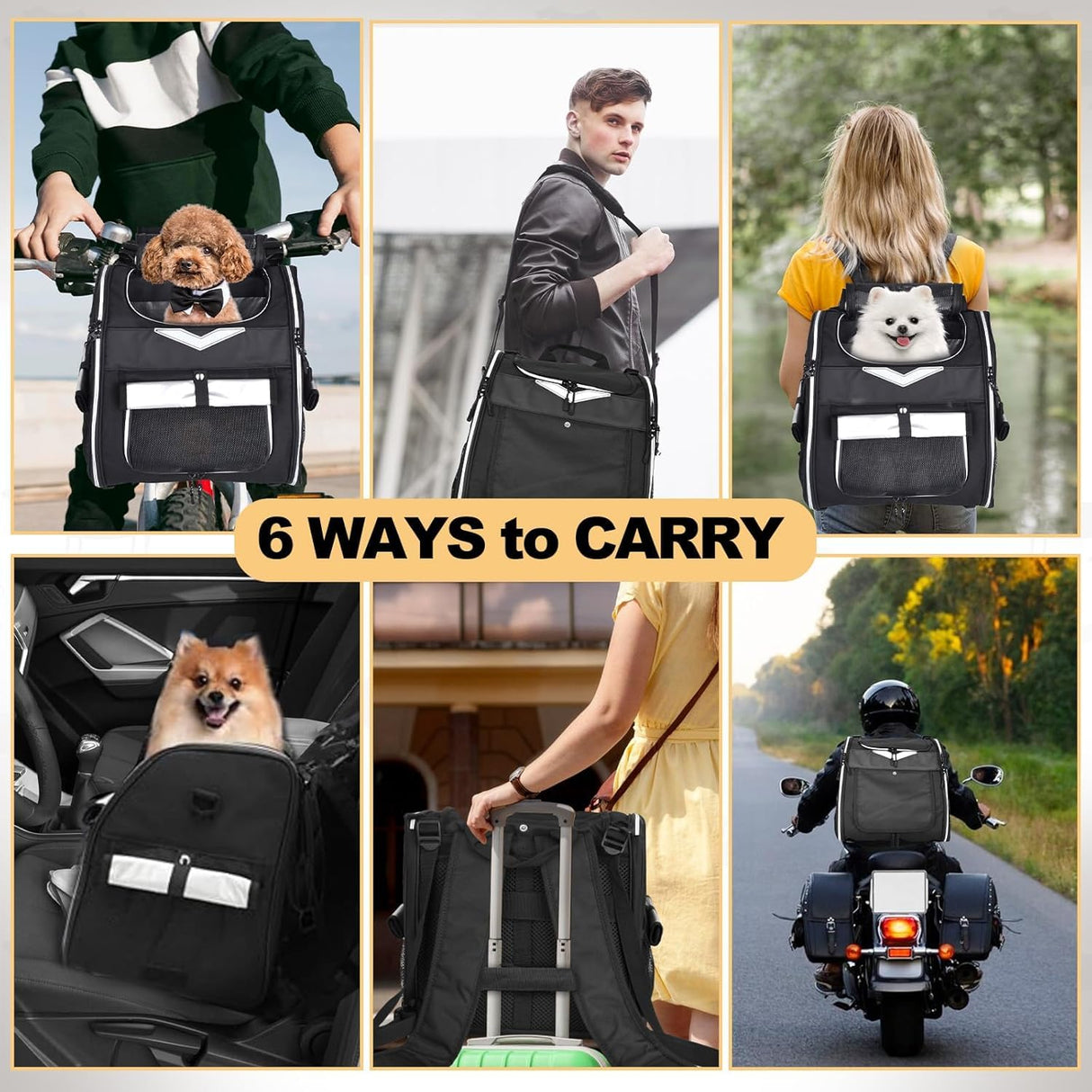 6 WAYS to CARRY