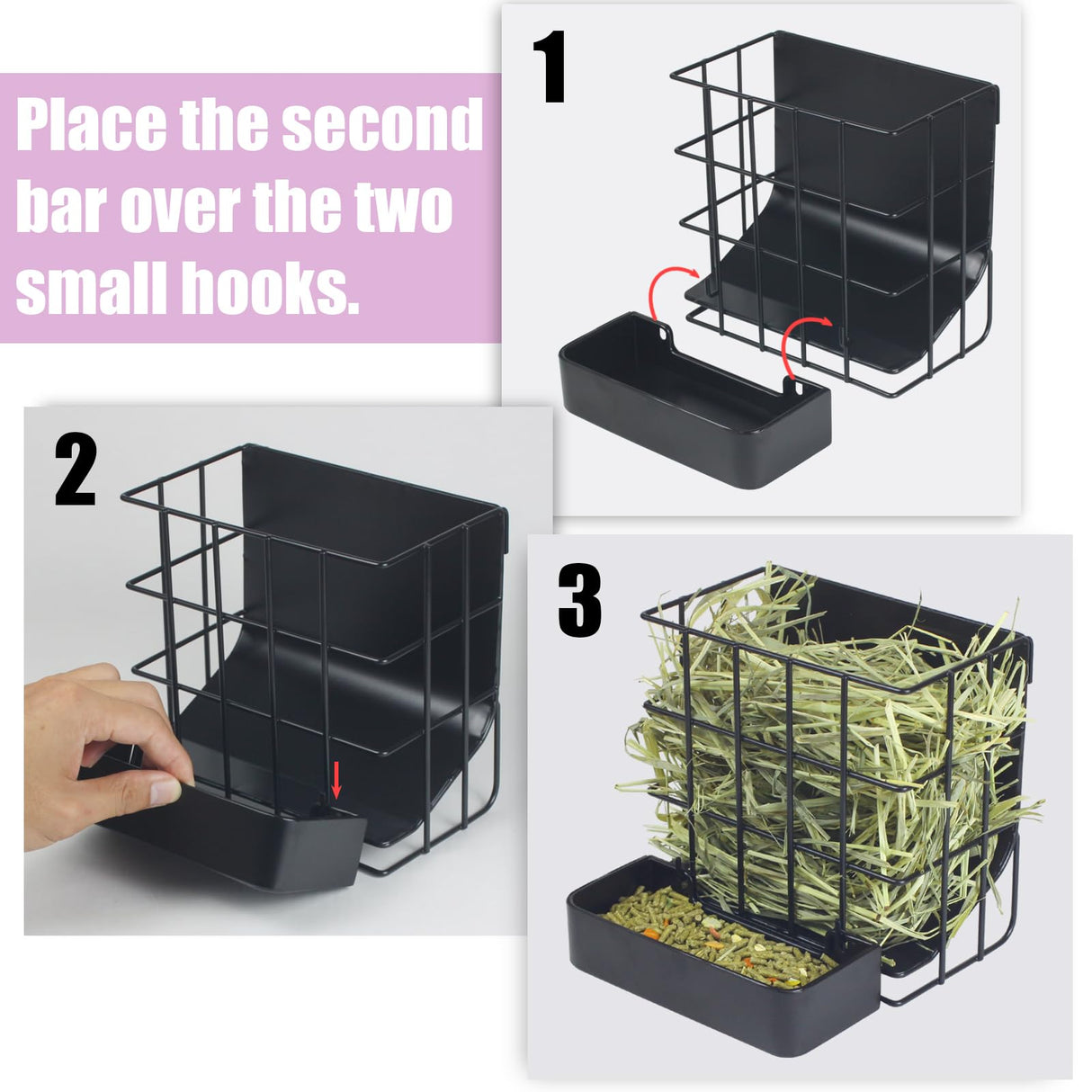 Place the second bar over the two small hooks.

1

2

3