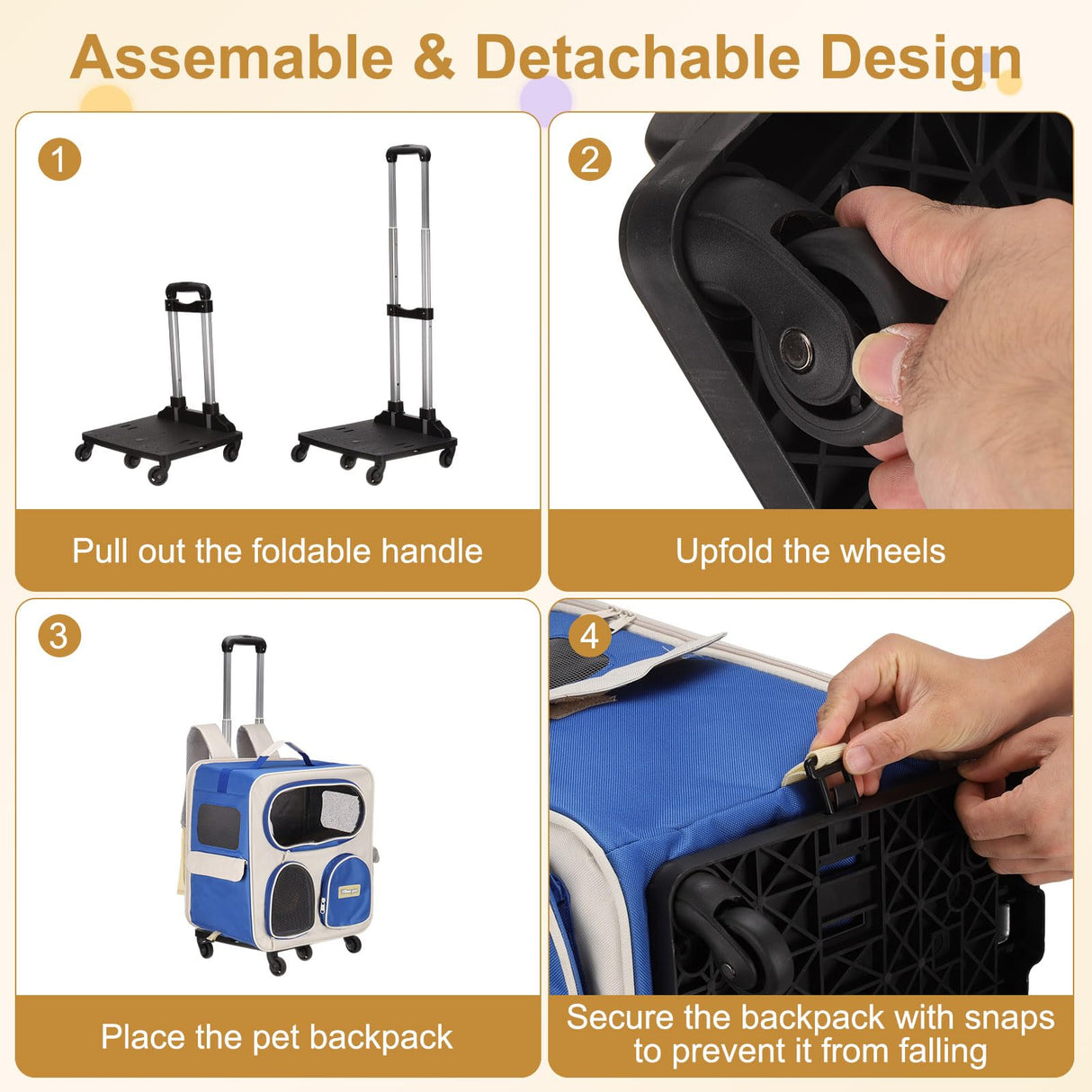 Assemable & Detachable Design

1

Pull out the foldable handle

2

Upfold the wheels

3

Place the pet backpack

4

Secure the backpack with snaps to prevent it from falling