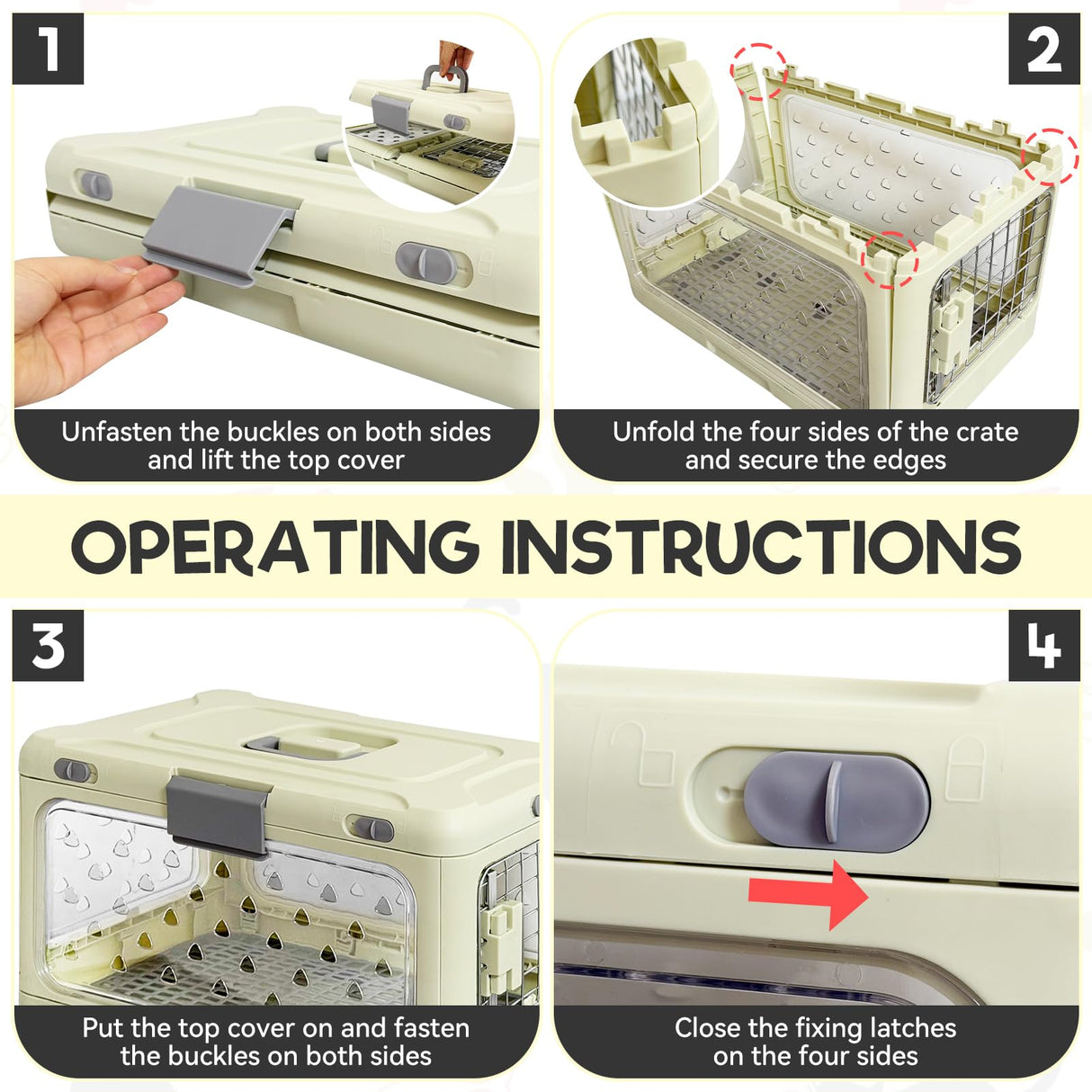 1

Unfasten the buckles on both sides and lift the top cover

2

Unfold the four sides of the crate and secure the edges

OPERATING INSTRUCTIONS

3

Put the top cover on and fasten the buckles on both sides

4

Close the fixing latches on the four sides