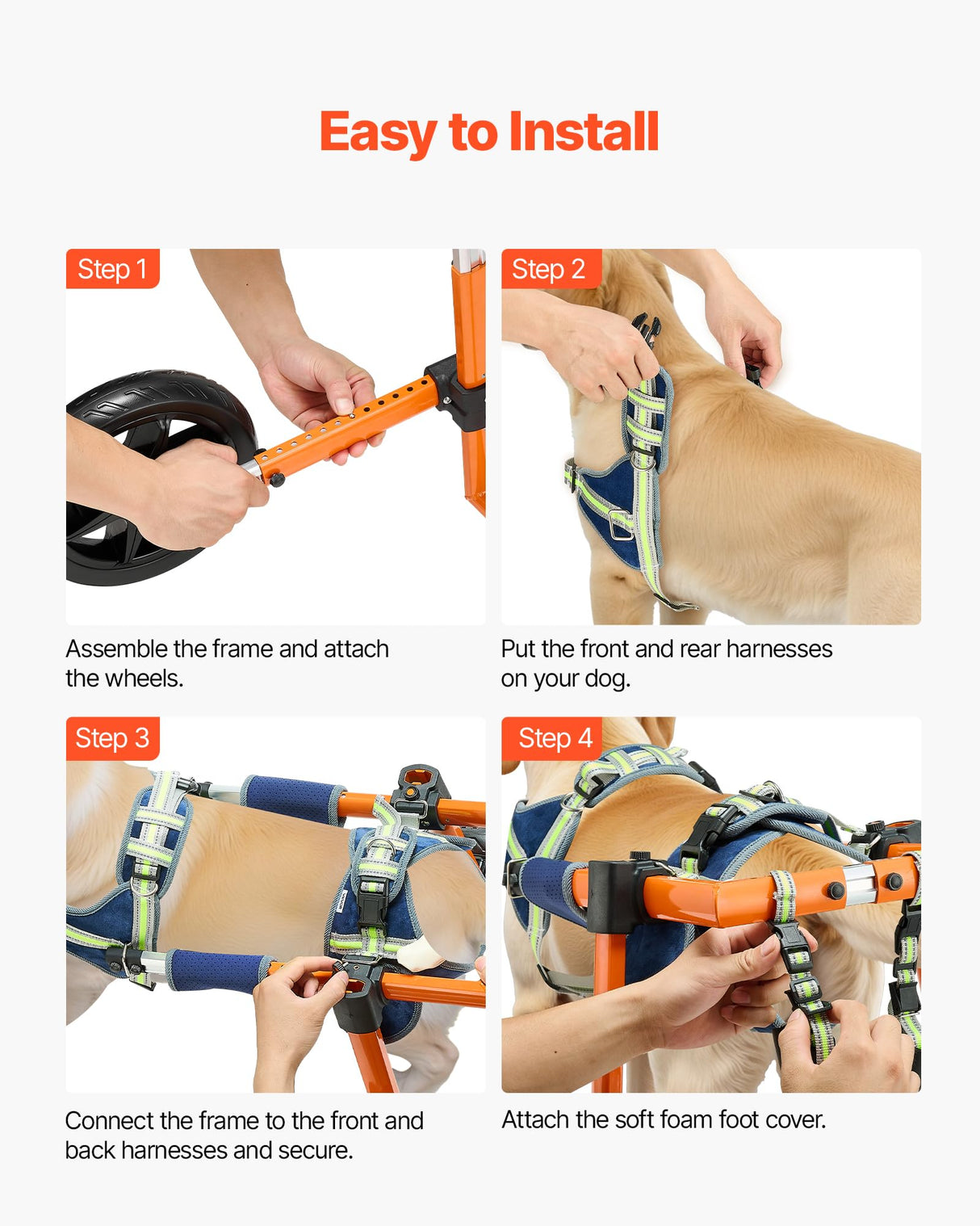 Easy to Install

Step 1

Assemble the frame and attach the wheels.

Step 2

Put the front and rear harnesses on your dog.

Step 3

Connect the frame to the front and back harnesses and secure.

Step 4

Attach the soft foam foot cover.