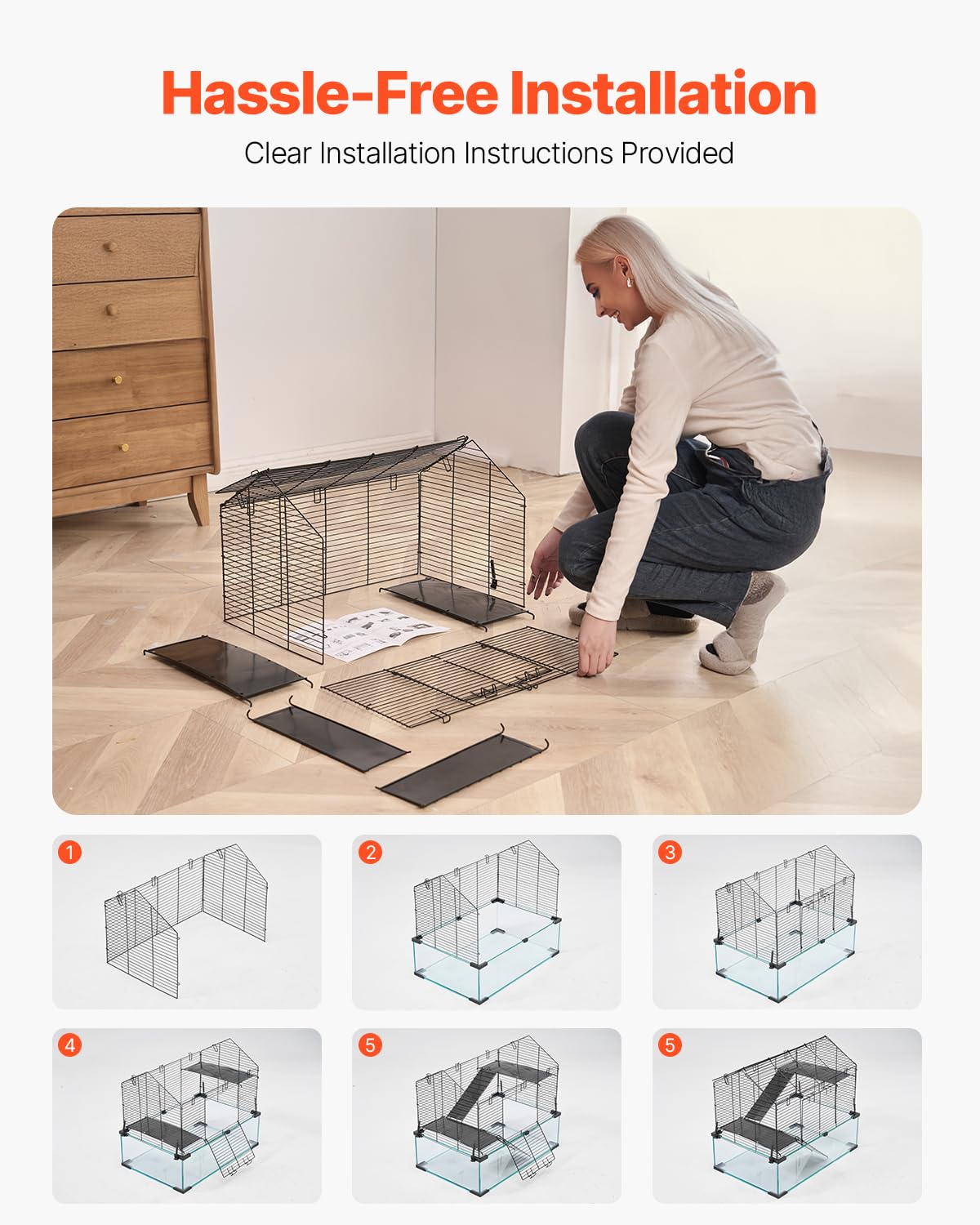 Hassle-Free Installation

Clear Installation Instructions Provided

1

2

3

4

5

5