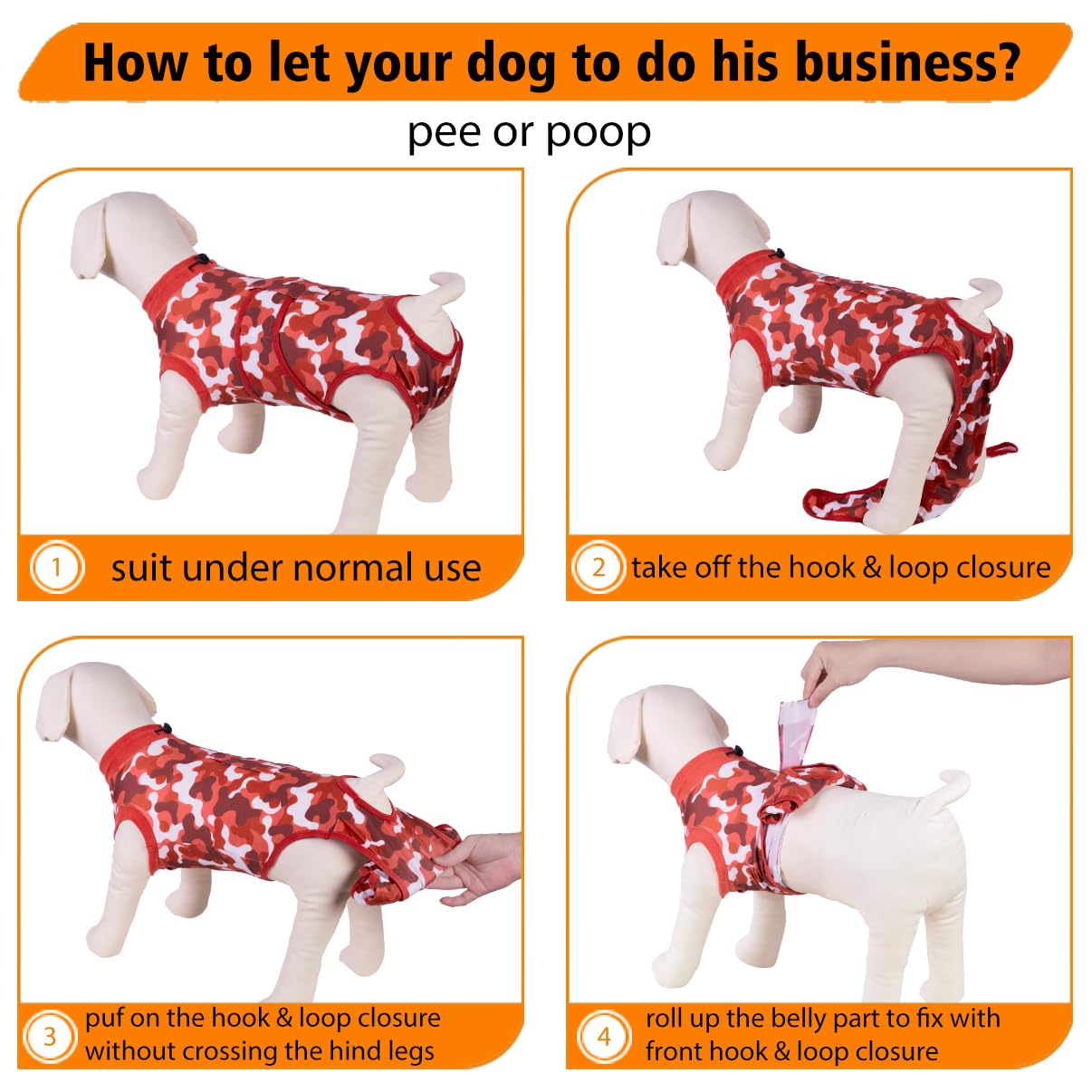 How to let your dog to do his business?

pee or poop

1 suit under normal use

2 take off the hook & loop closure

3 puf on the hook & loop closure without crossing the hind legs

4 roll up the belly part to fix with front hook & loop closure