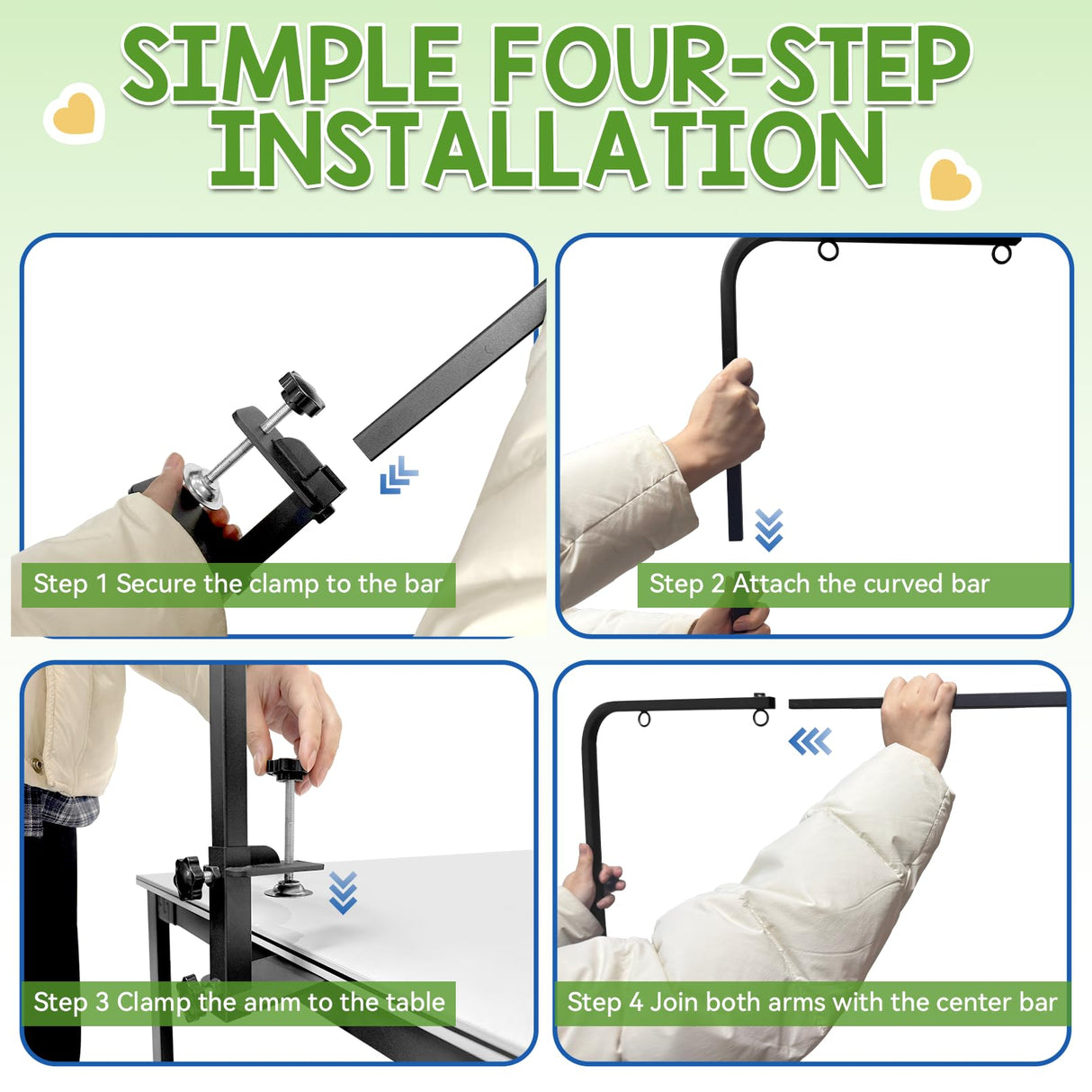 SIMPLE FOUR-STEP INSTALLATION

Step 1 Secure the clamp to the bar

Step 2 Attach the curved bar

Step 3 Clamp the amm to the table

Step 4 Join both arms with the center bar