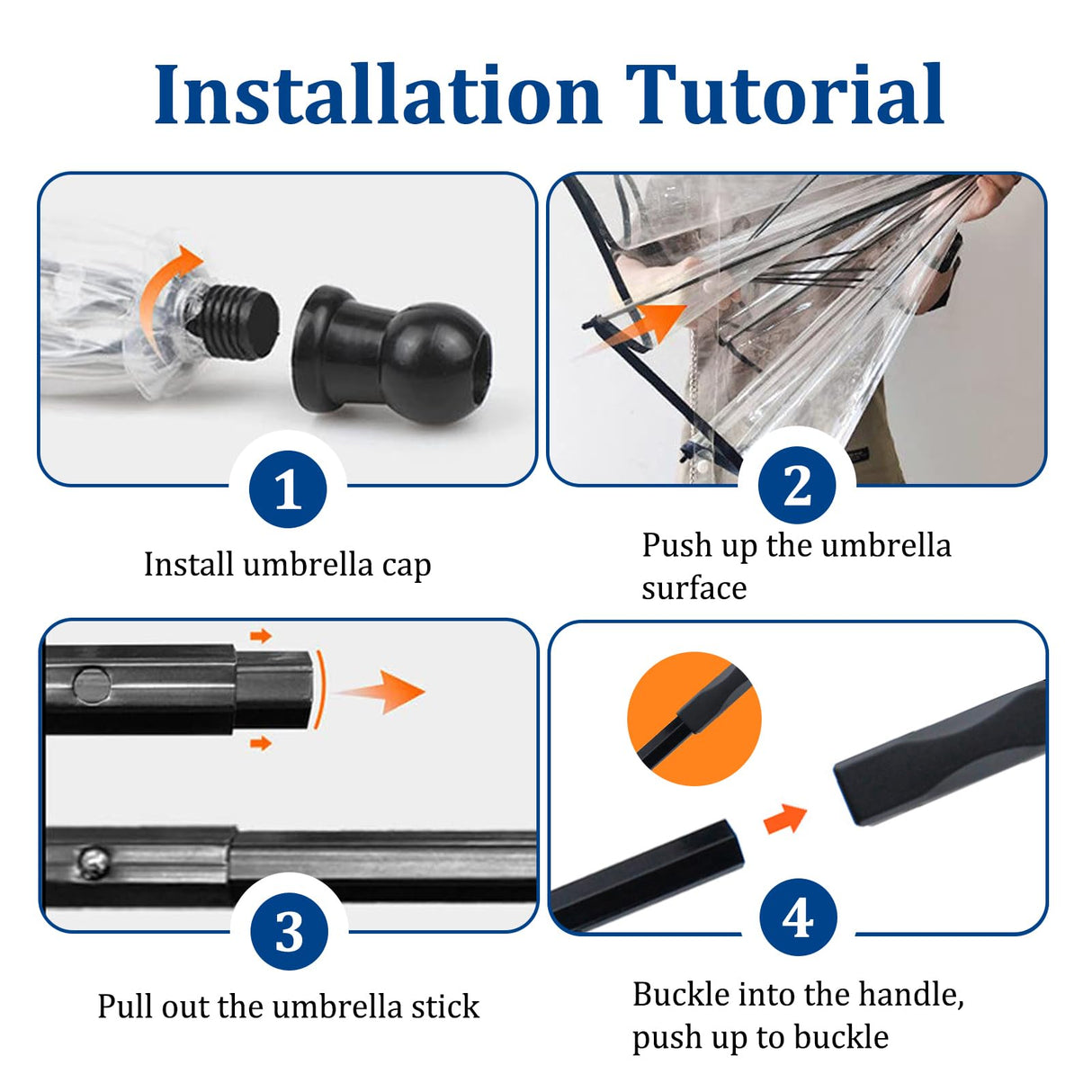 Installation Tutorial

1

Install umbrella cap

2

Push up the umbrella surface

3

Pull out the umbrella stick

4

Buckle into the handle, push up to buckle