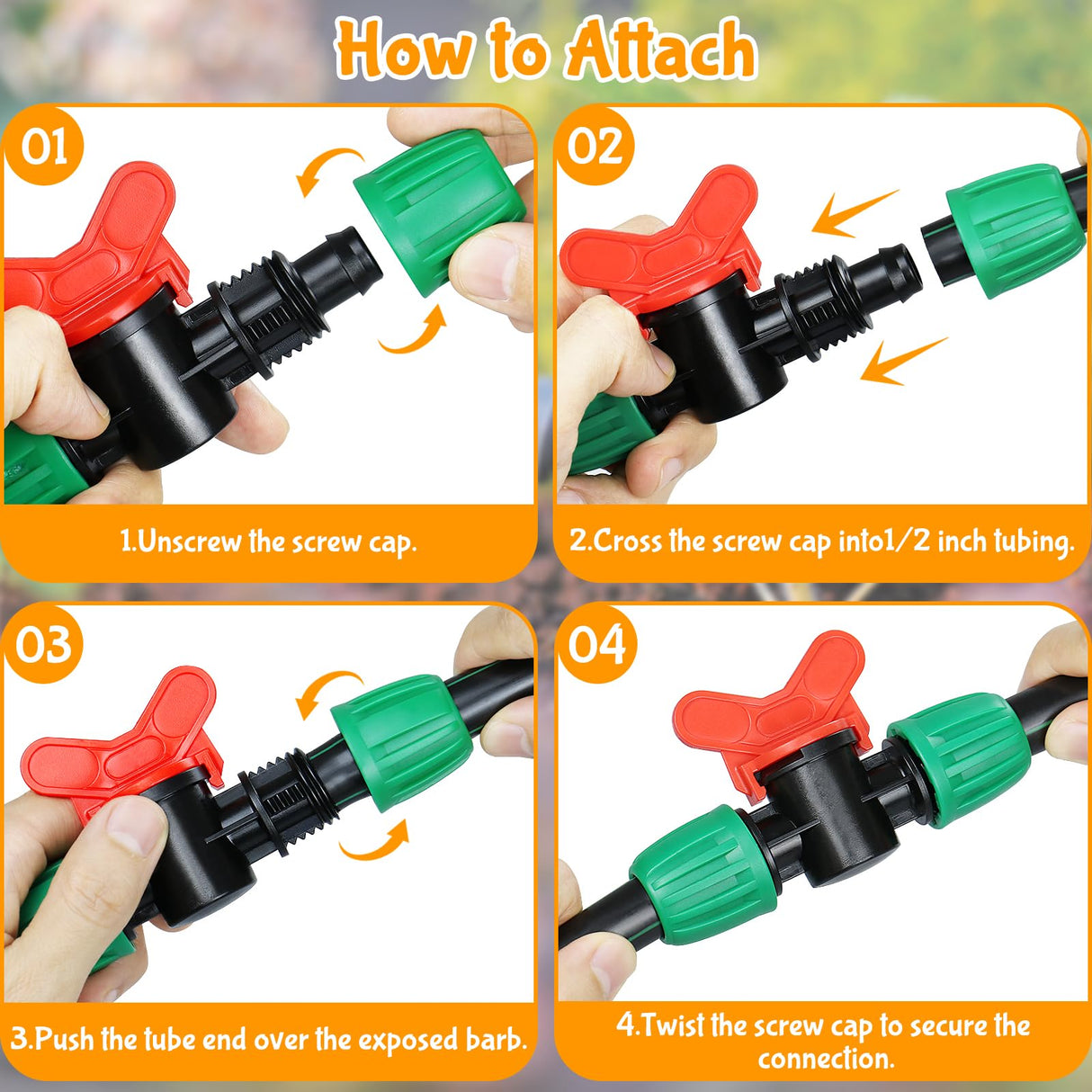 How to Attach

01

1.Unscrew the screw cap.

02

2.Cross the screw cap into1/2 inch tubing.

03

3.Push the tube end over the exposed barb.

04

4.Twist the screw cap to secure the connection.