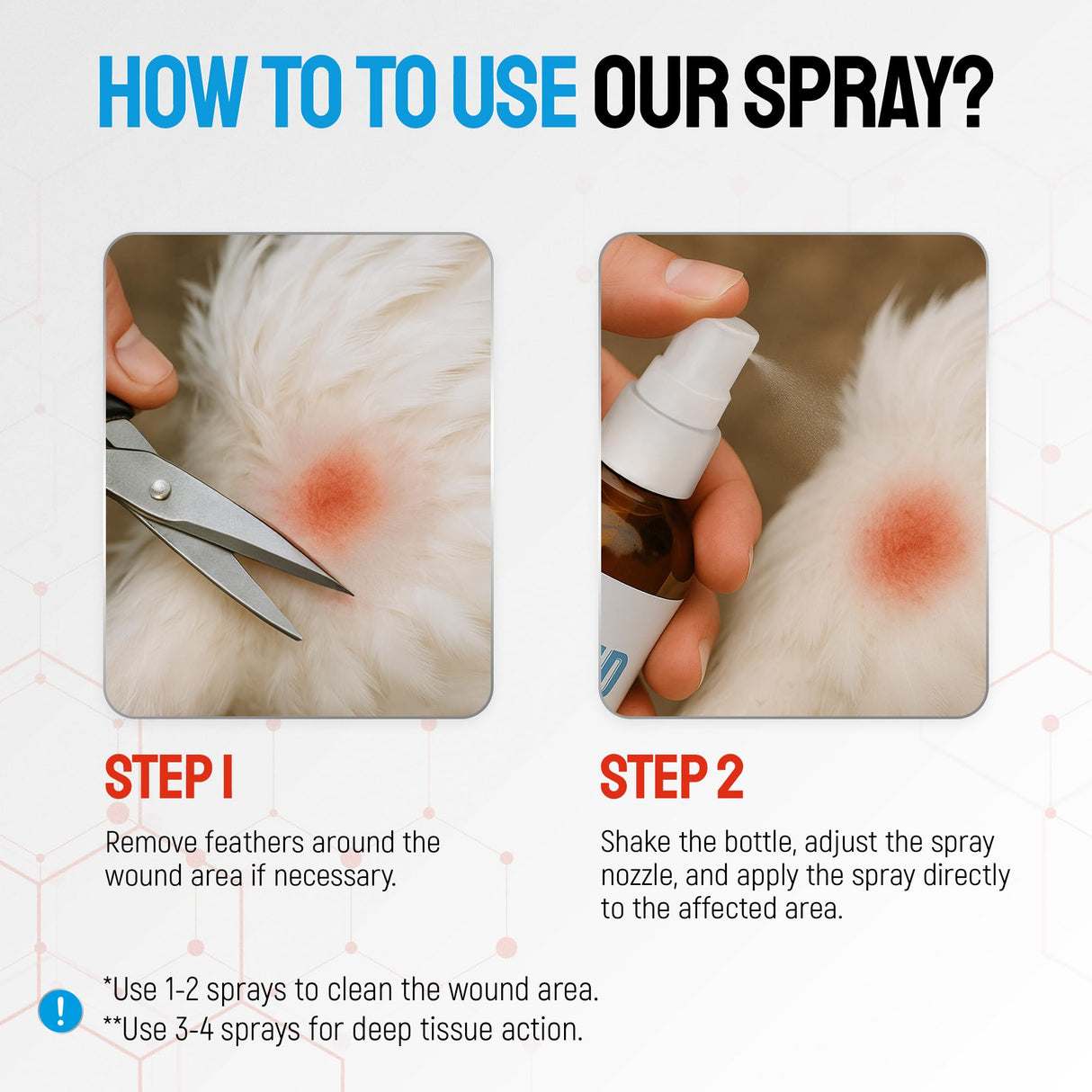 HOW TO TO USE OUR SPRAY?

STEP 1

Remove feathers around the wound area if necessary.

STEP 2

Shake the bottle, adjust the spray nozzle, and apply the spray directly to the affected area.

!

*Use 1-2 sprays to clean the wound area.
**Use 3-4 sprays for deep tissue action.