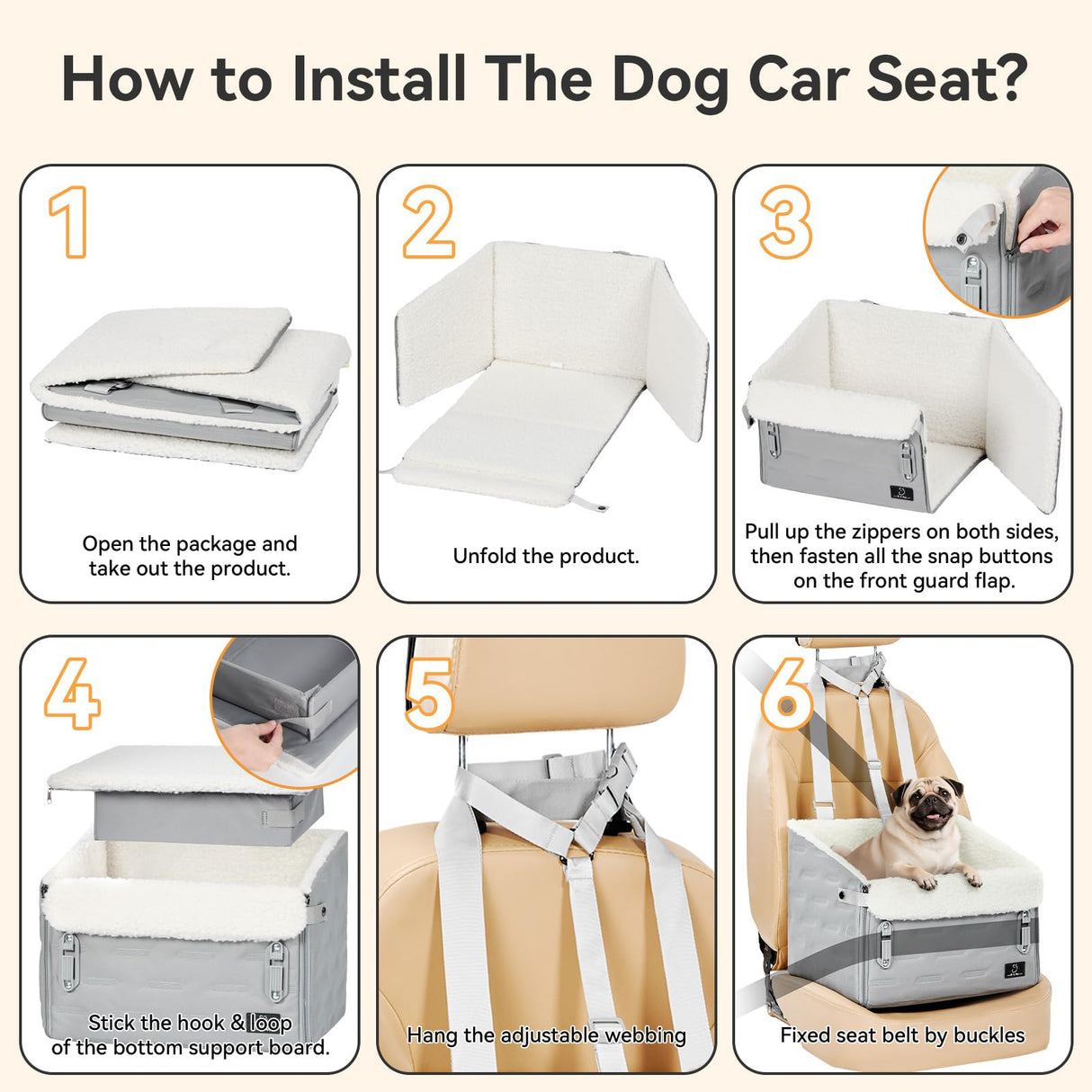 How to Install The Dog Car Seat?

1

Open the package and take out the product.

2

Unfold the product.

3

Pull up the zippers on both sides, then fasten all the snap buttons on the front guard flap.

4

Stick the hook & loop of the bottom support board.

5

Hang the adjustable webbing

6

Fixed seat belt by buckles