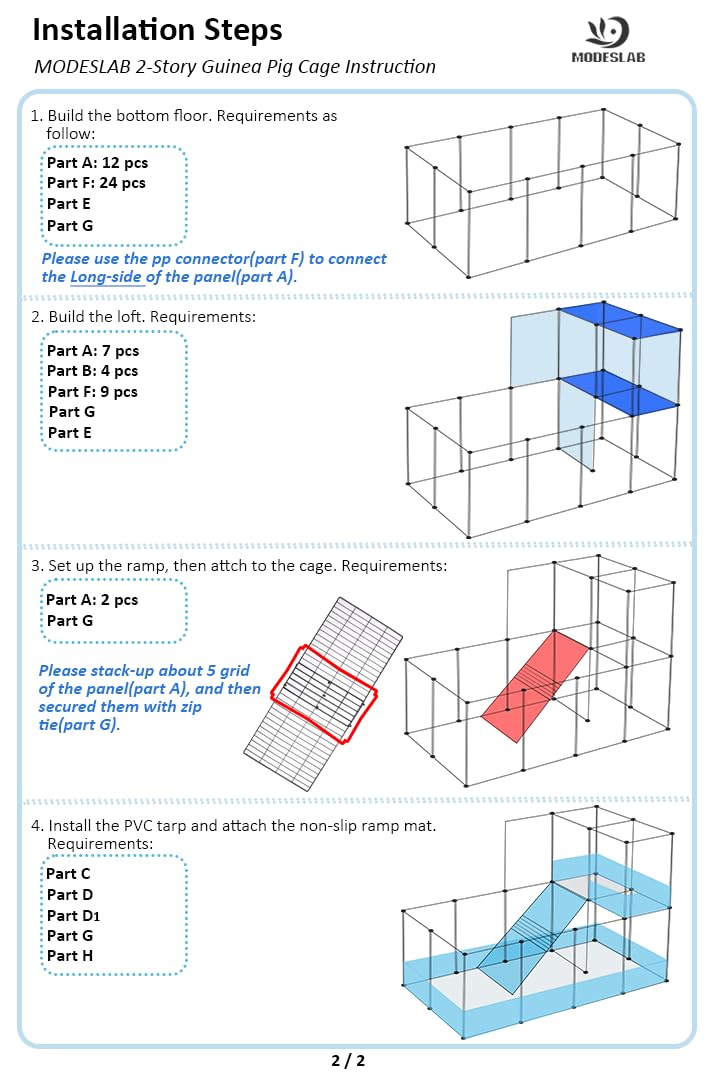 Installation Steps

MODESLAB 2-Story Guinea Pig Cage Instruction

MODESLAB

1. Build the bottom floor. Requirements as follow:

Part A: 12 pcs
Part F: 24 pcs
Part E
Part G

Please use the pp connector(part F) to connect the Long-side of the panel(part A).

2. Build the loft. Requirements:

Part A: 7 pcs
Part B: 4 pcs
Part F: 9 pcs
Part G
Part E

3. Set up the ramp, then attch to the cage. Requirements:

Part A: 2 pcs
Part G

Please stack-up about 5 grid of the panel(part A), and then secured them with zip tie(part G).

4. Install the PVC tarp and attach the non-slip ramp mat. Requirements:

Part C
Part D
Part D1
Part G
Part H

2 / 2