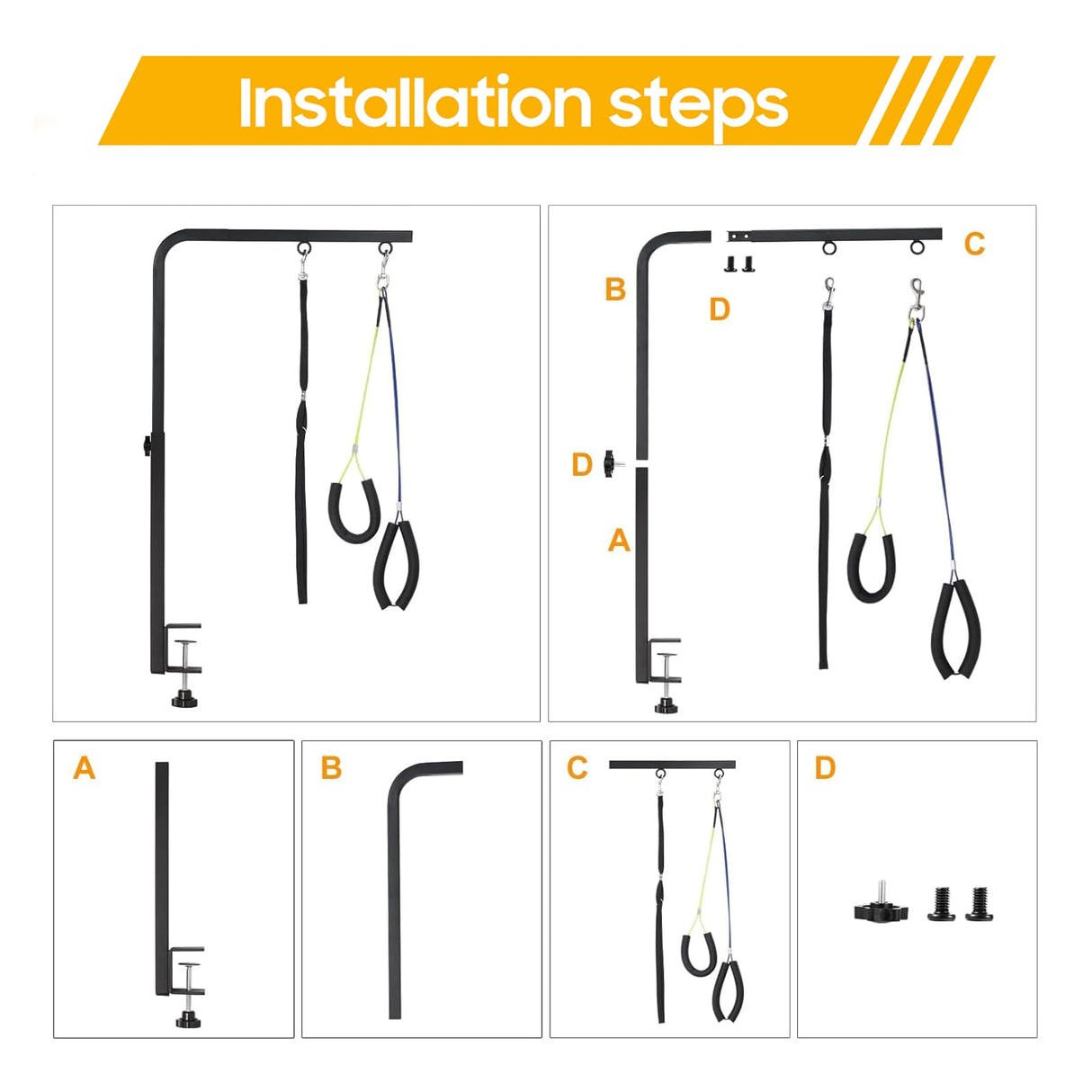 Installation steps

B

D

C

D

A

A

B

C

D