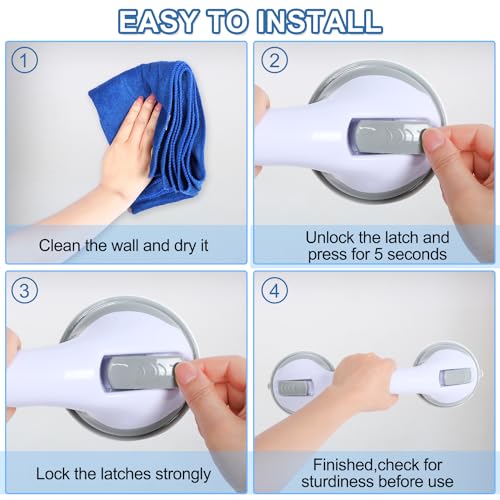 EASY TO INSTALL

1

Clean the wall and dry it

2

Unlock the latch and press for 5 seconds

3

Lock the latches strongly

4

Finished,check for sturdiness before use