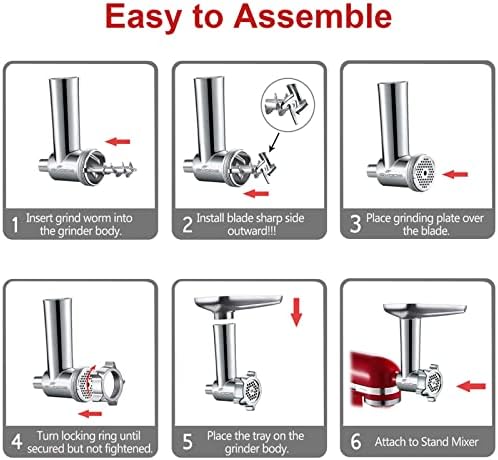 Easy to Assemble

1 Insert grind worm into the grinder body.

2 Install blade sharp side outward!!!

3 Place grinding plate over the blade.

4 Turn locking ring until secured but not fightened.

5 Place the tray on the grinder body.

6 Attach to Stand Mixer