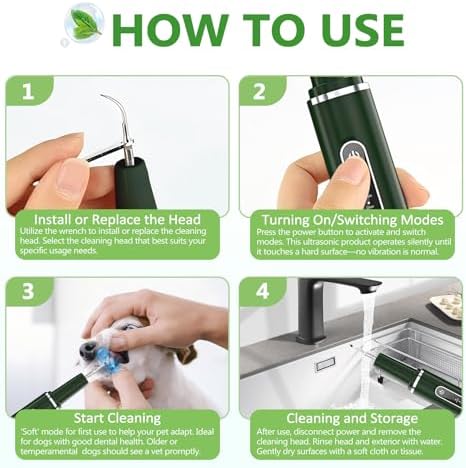 HOW TO USE

1

Install or Replace the Head
Utilize the wrench to install or replace the cleaning head. Select the cleaning head that best suits your specific usage needs.

2

Turning On/Switching Modes
Press the power button to activate and switch modes. This ultrasonic product operates silently until it touches a hard surface—no vibration is normal.

3

Start Cleaning
'Soft' mode for first use to help your pet adapt. Ideal for dogs with good dental health. Older or temperamental dogs should see a vet promptly.

4

Cleaning and Storage
After use, disconnect power and remove the cleaning head. Rinse head and exterior with water. Gently dry surfaces with a soft cloth or tissue.