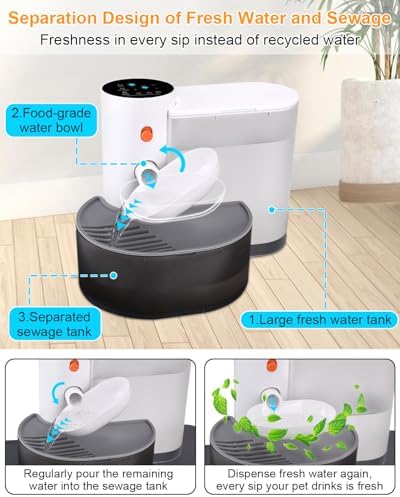 Separation Design of Fresh Water and Sewage

Freshness in every sip instead of recycled water

2.Food-grade water bowl

3.Separated sewage tank

1.Large fresh water tank

Regularly pour the remaining water into the sewage tank

Dispense fresh water again, every sip your pet drinks is fresh