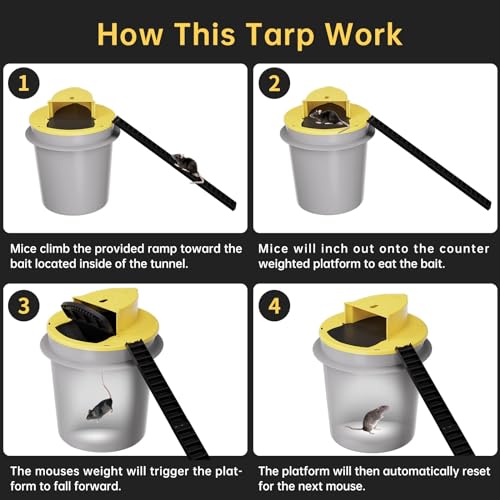 How This Tarp Work

1

Mice climb the provided ramp toward the bait located inside of the tunnel.

2

Mice will inch out onto the counter weighted platform to eat the bait.

3

The mouses weight will trigger the platform to fall forward.

4

The platform will then automatically reset for the next mouse.