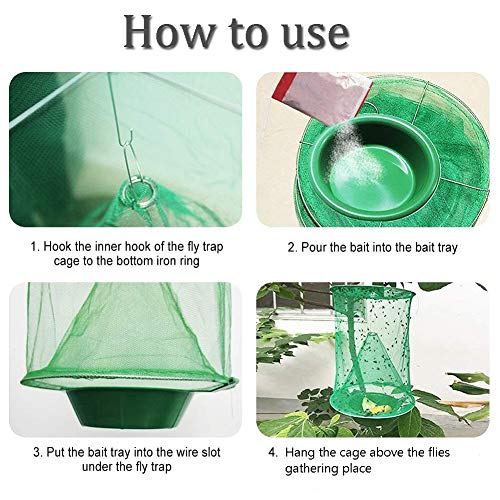 How to use

1. Hook the inner hook of the fly trap cage to the bottom iron ring

2. Pour the bait into the bait tray

3. Put the bait tray into the wire slot under the fly trap

4. Hang the cage above the flies gathering place