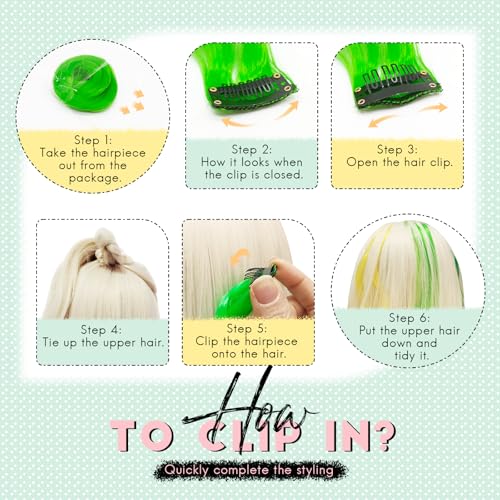 Step 1:
Take the hairpiece out from the package.

Step 2:
How it looks when the clip is closed.

Step 3:
Open the hair clip.

Step 4:
Tie up the upper hair.

Step 5:
Clip the hairpiece onto the hair.

Step 6:
Put the upper hair down and tidy it.

How
TO CLIP IN?

Quickly complete the styling