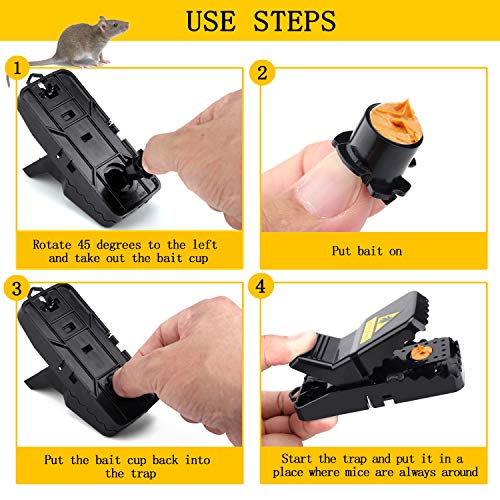 USE STEPS

1

Rotate 45 degrees to the left and take out the bait cup

2

Put bait on

3

Put the bait cup back into the trap

4

Start the trap and put it in a place where mice are always around