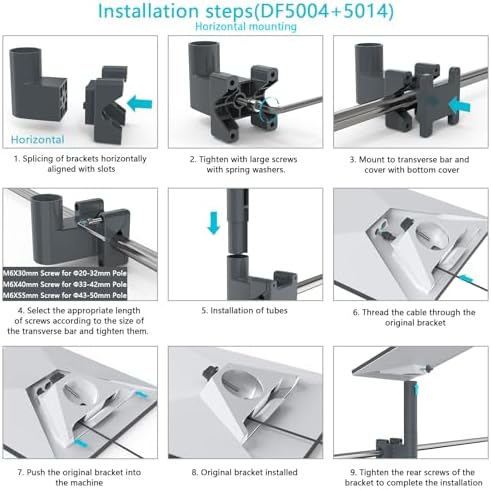 Installation steps(DF5004+5014)

Horizontal mounting

Horizontal

1. Splicing of brackets horizontally aligned with slots

2. Tighten with large screws with spring washers.

3. Mount to transverse bar and cover with bottom cover

M6X30mm Screw for Φ20-32mm Pole
M6X40mm Screw for Φ33-42mm Pole
M6X55mm Screw for Φ43-50mm Pole

4. Select the appropriate length of screws according to the size of the transverse bar and tighten them.

5. Installation of tubes

6. Thread the cable through the original bracket

7. Push the original bracket into the machine

8. Original bracket installed

9. Tighten the rear screws of the bracket to complete the installation