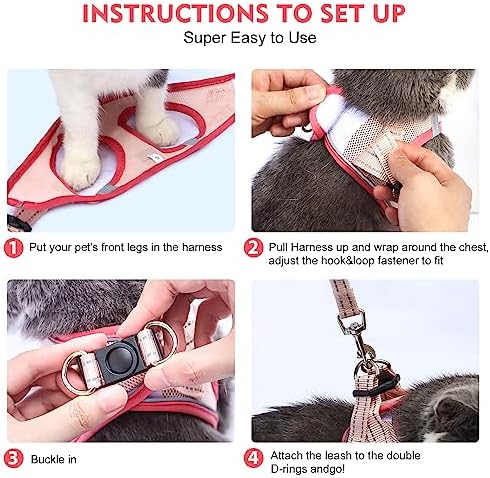 INSTRUCTIONS TO SET UP
Super Easy to Use

1 Put your pet's front legs in the harness

2 Pull Harness up and wrap around the chest, adjust the hook&loop fastener to fit

3 Buckle in

4 Attach the leash to the double D-rings andgo!