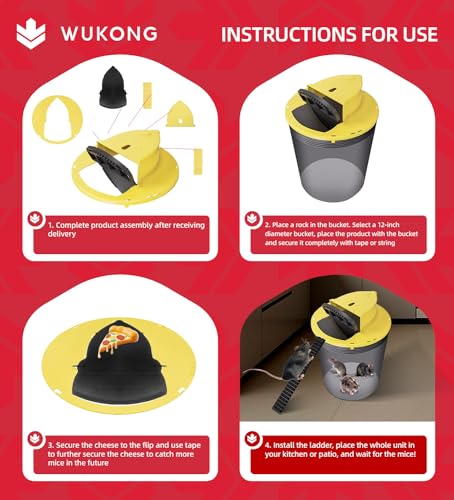 WUKONG

INSTRUCTIONS FOR USE

1. Complete product assembly after receiving delivery

2. Place a rock in the bucket. Select a 12-inch diameter bucket, place the product with the bucket and secure it completely with tape or string

3. Secure the cheese to the flip and use tape to further secure the cheese to catch more mice in the future

4. Install the ladder, place the whole unit in your kitchen or patio, and wait for the mice!