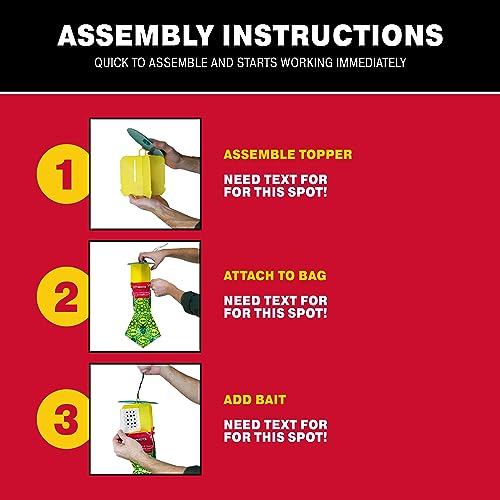 ASSEMBLY INSTRUCTIONS

QUICK TO ASSEMBLE AND STARTS WORKING IMMEDIATELY

1

ASSEMBLE TOPPER

NEED TEXT FOR FOR THIS SPOT!

2

ATTACH TO BAG

NEED TEXT FOR FOR THIS SPOT!

3

ADD BAIT

NEED TEXT FOR FOR THIS SPOT!