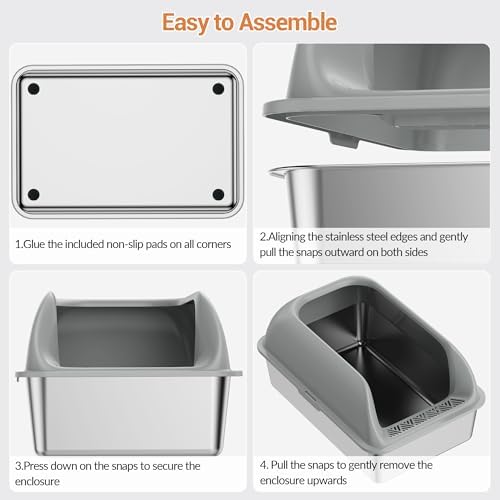 Easy to Assemble

1.Glue the included non-slip pads on all corners

2.Aligning the stainless steel edges and gently pull the snaps outward on both sides

3.Press down on the snaps to secure the enclosure

4. Pull the snaps to gently remove the enclosure upwards