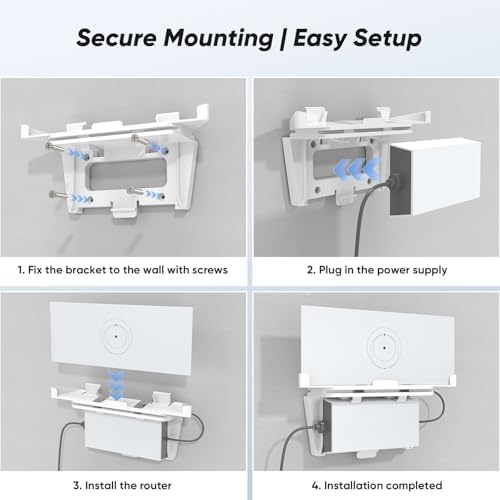 Secure Mounting | Easy Setup

1. Fix the bracket to the wall with screws

2. Plug in the power supply

3. Install the router

4. Installation completed